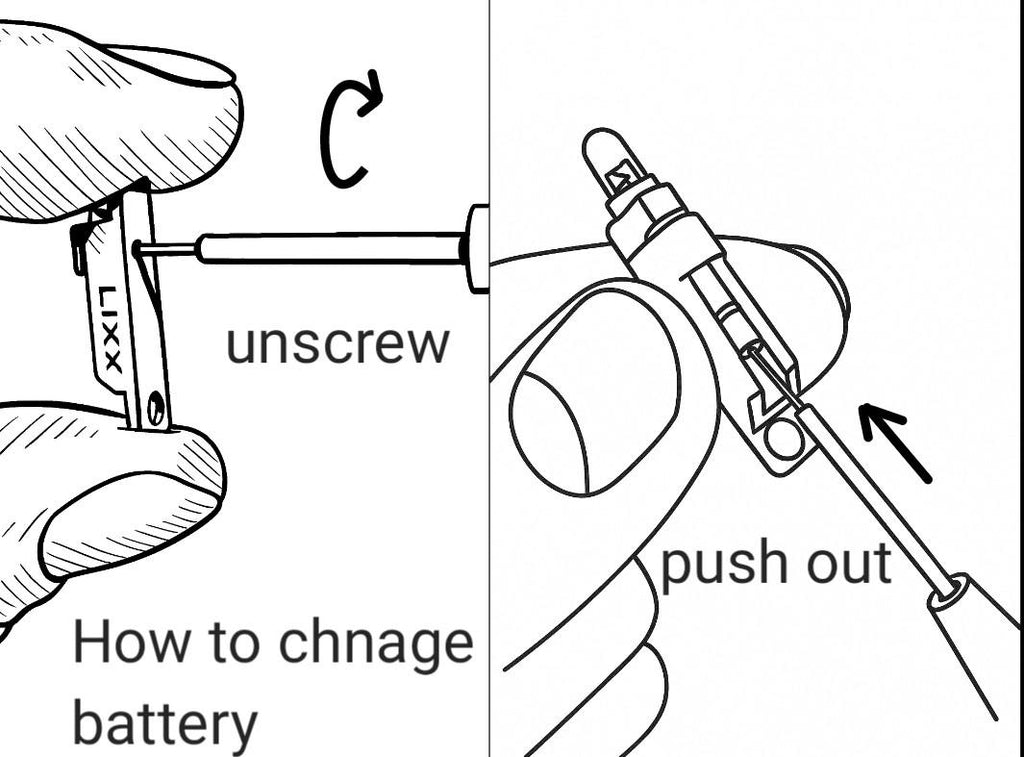 LIXX

unscrew

How to chnage battery

push out